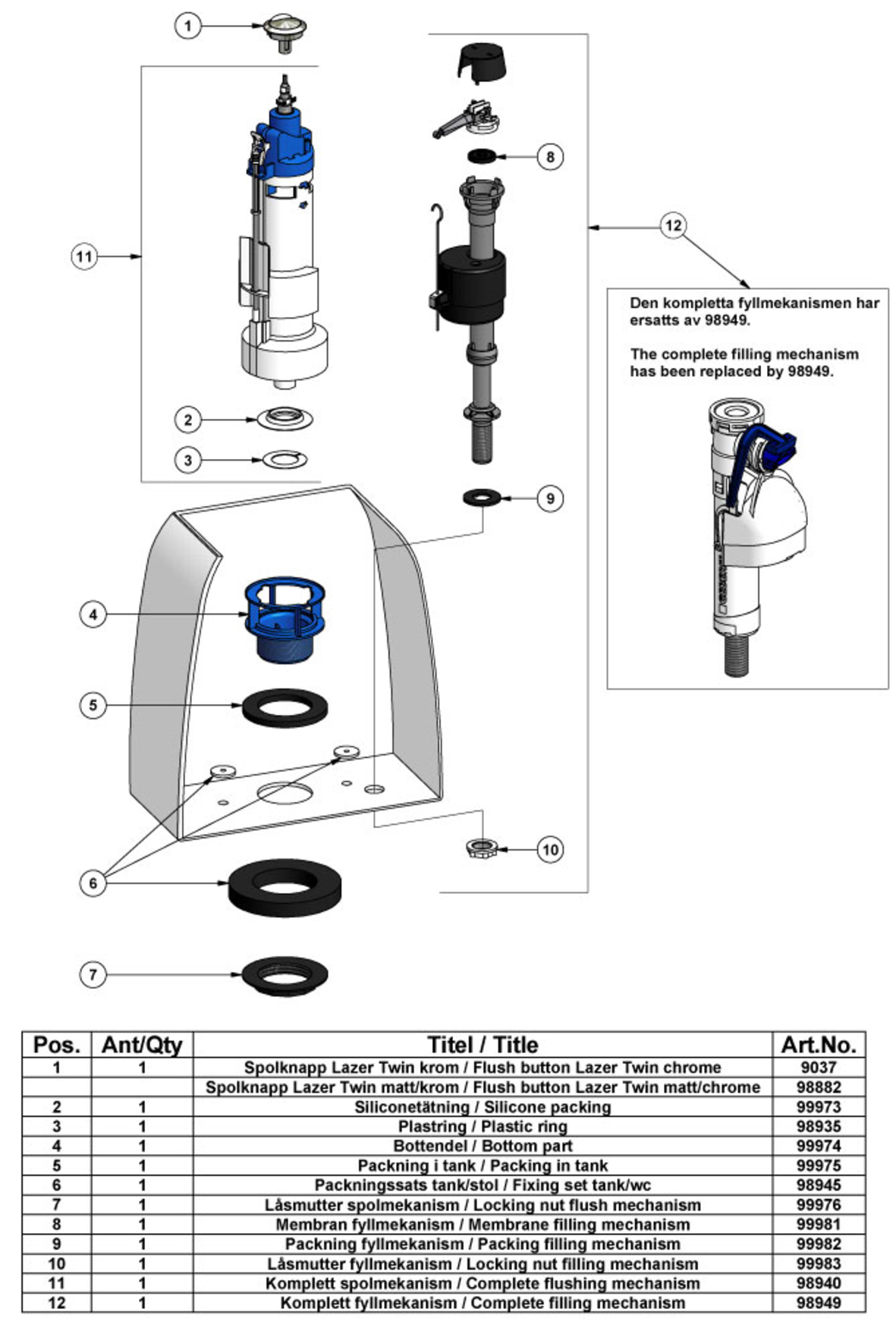 1

11

2

3

8

12

Den kompletta fyllmekanismen har ersatts av 98949.

The complete filling mechanism has been replaced by 98949.

9

4

5

6

10

7

| Pos. | Ant/Qty | Titel / Title | Art.No. |
|---|---|---|---|
| 1 | 1 | Spolknapp Lazer Twin krom / Flush button Lazer Twin chrome | 9037 |
| | | Spolknapp Lazer Twin matt/krom / Flush button Lazer Twin matt/chrome | 98882 |
| 2 | 1 | Siliconetätning / Silicone packing | 99973 |
| 3 | 1 | Plastring / Plastic ring | 98935 |
| 4 | 1 | Bottendel / Bottom part | 99974 |
| 5 | 1 | Packning i tank / Packing in tank | 99975 |
| 6 | 1 | Packningssats tank/stol / Fixing set tank/wc | 98945 |
| 7 | 1 | Låsmutter spolmekanism / Locking nut flush mechanism | 99976 |
| 8 | 1 | Membran fyllmekanism / Membrane filling mechanism | 99981 |
| 9 | 1 | Packning fyllmekanism / Packing filling mechanism | 99982 |
| 10 | 1 | Låsmutter fyllmekanism / Locking nut filling mechanism | 99983 |
| 11 | 1 | Komplett spolmekanism / Complete flushing mechanism | 98940 |
| 12 | 1 | Komplett fyllmekanism / Complete filling mechanism | 98949 |