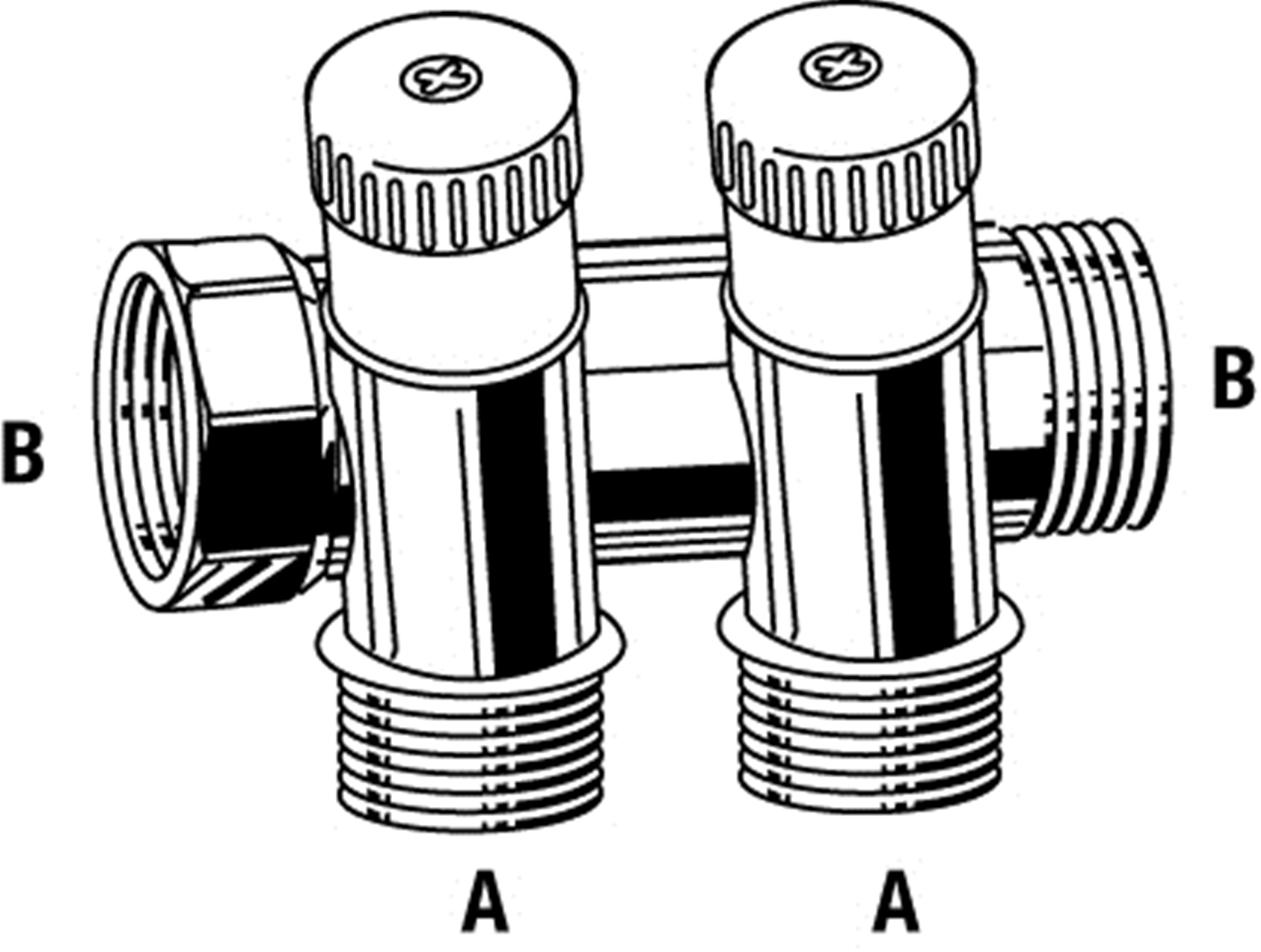 B

B

A

A