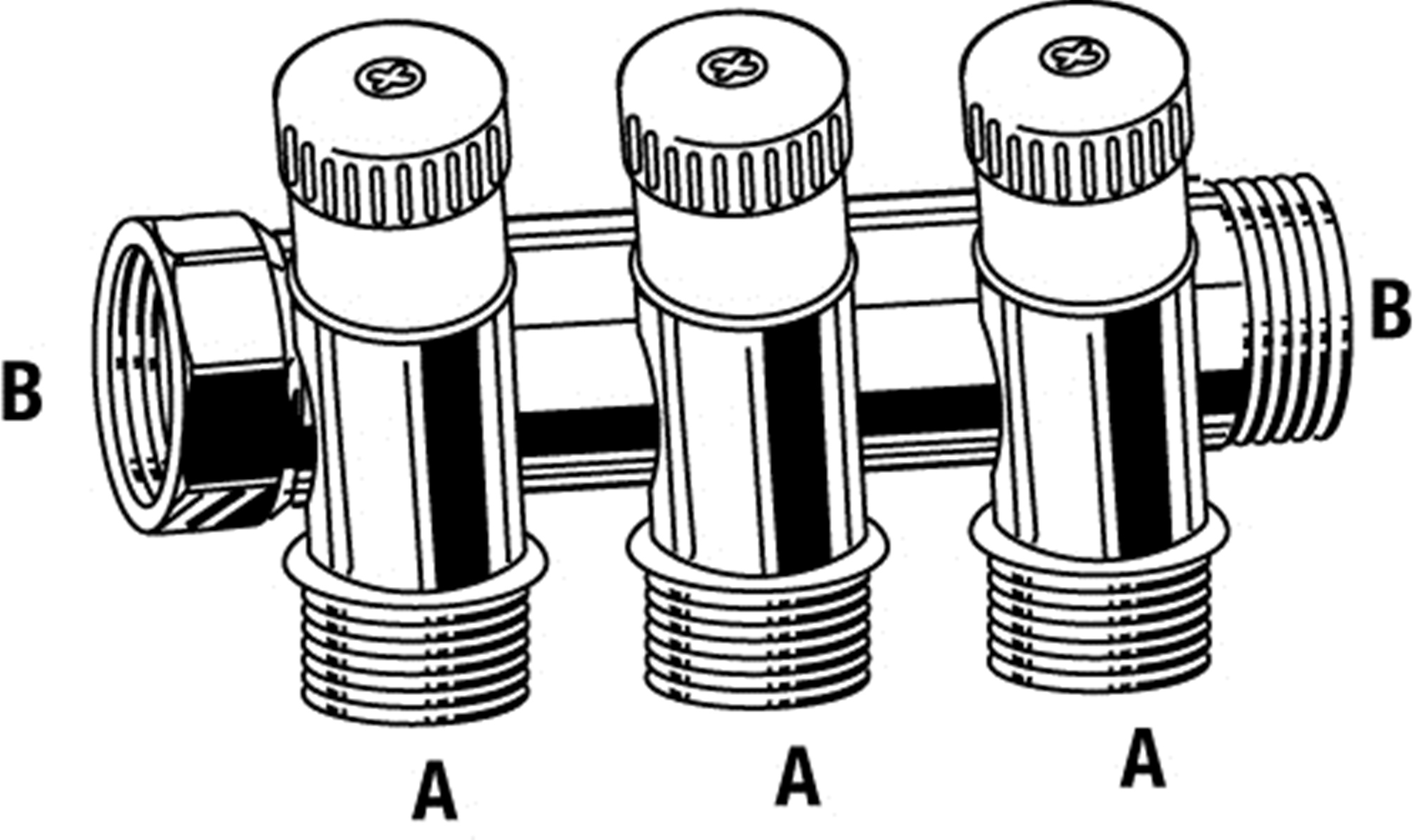 B

B

A

A

A