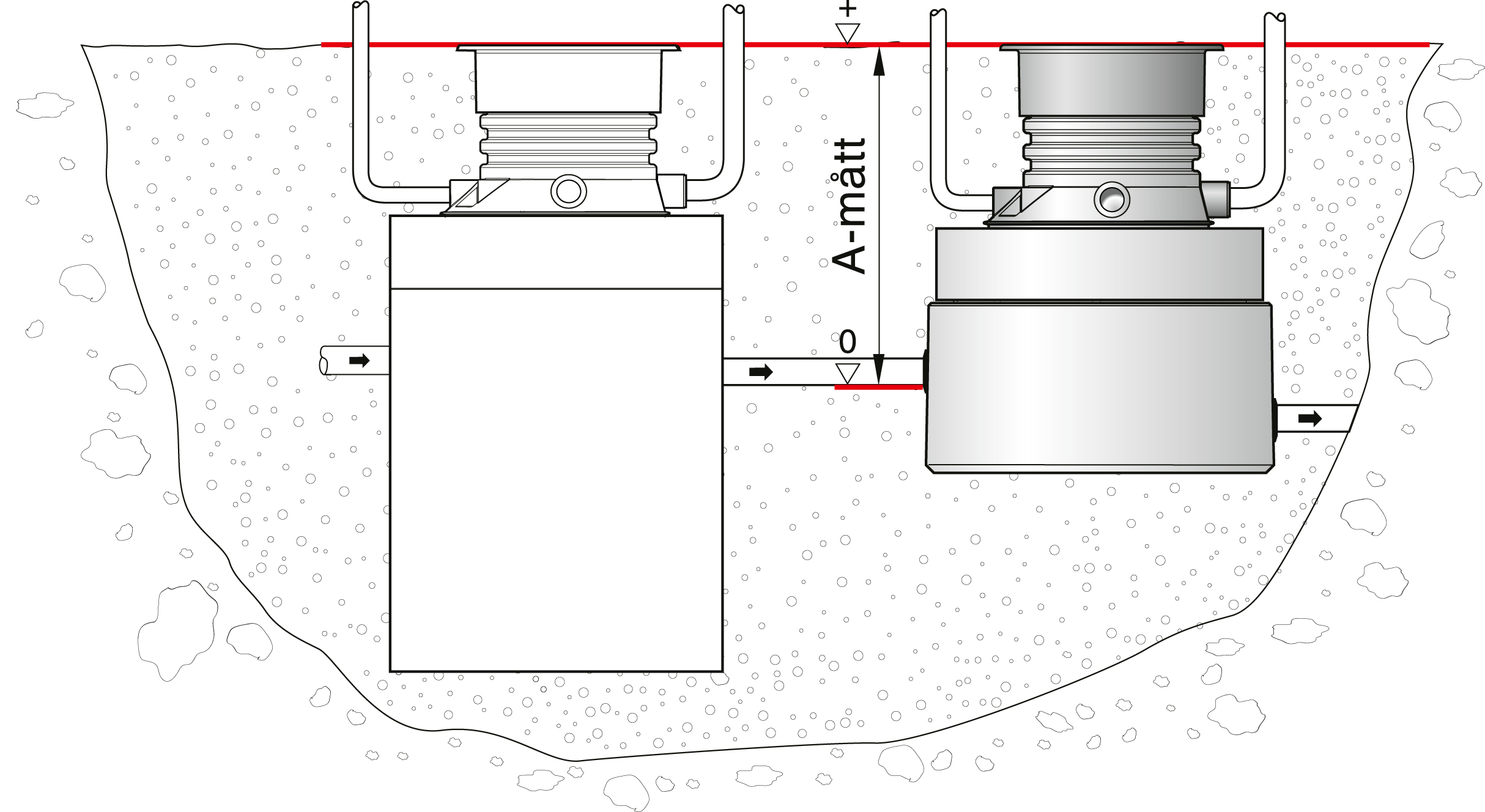 +
A-mått
0