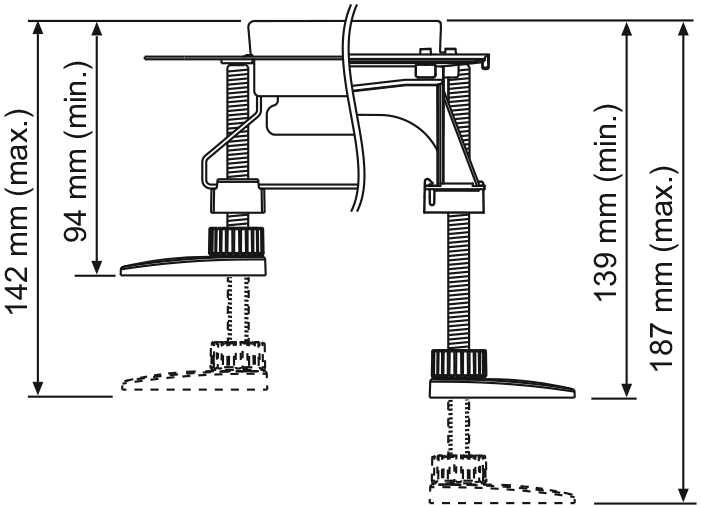 142 mm (max.)
94 mm (min.)
139 mm (min.)
187 mm (max.)